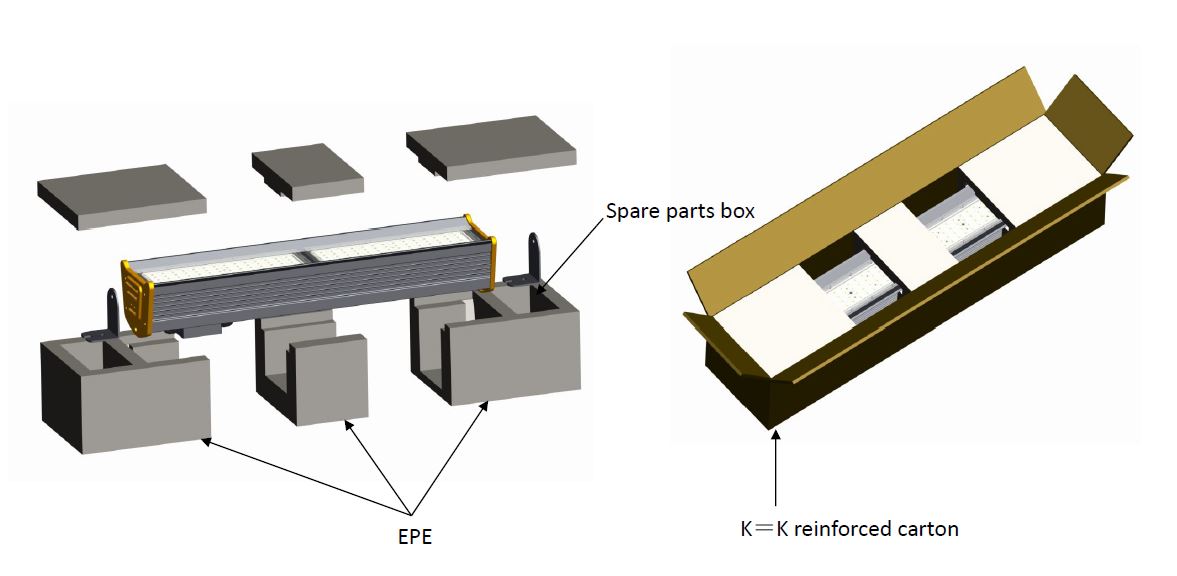 Spare parts box

EPE

K＝K reinforced carton